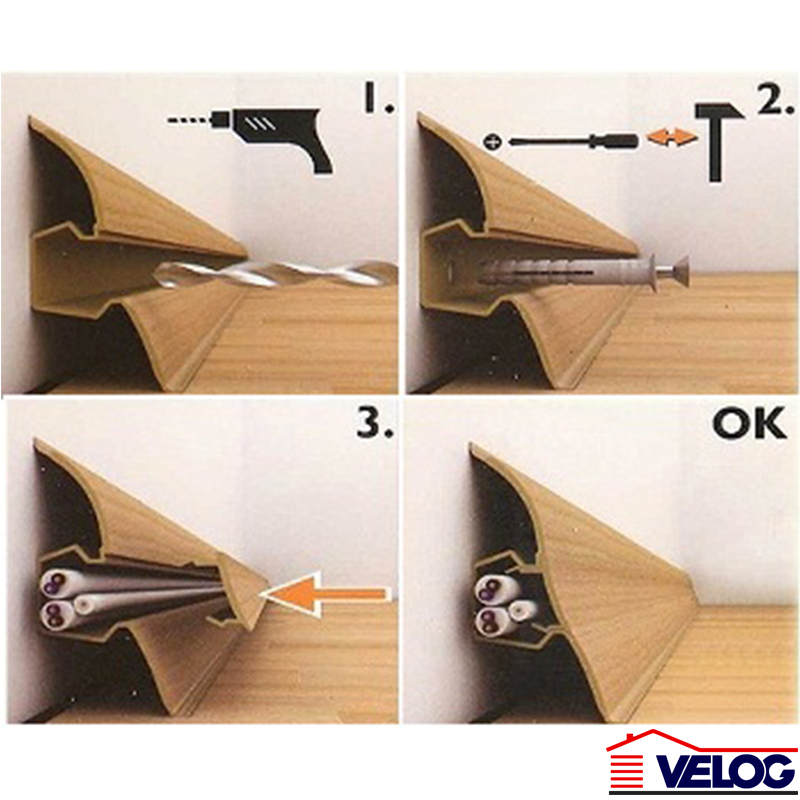 1.

2.

3.

OK

VELOG